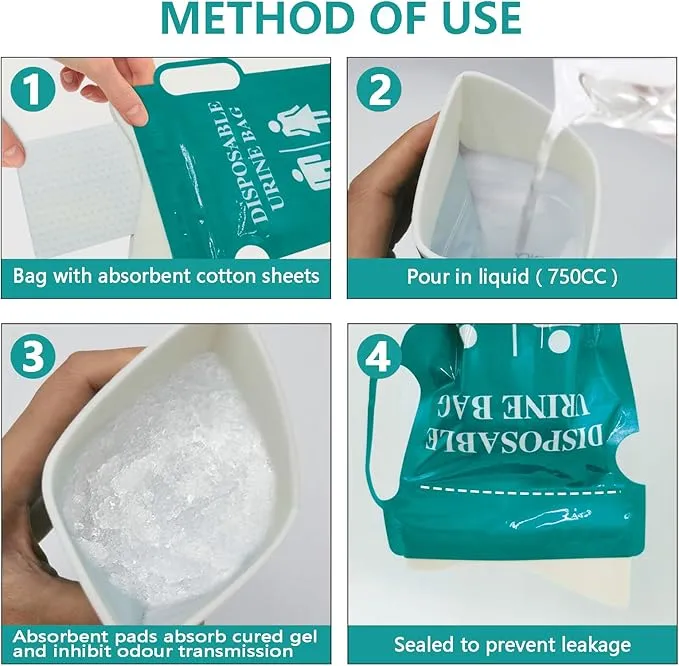 METHOD OF USE

1

DISPOSABLE URINE BAG

Bag with absorbent cotton sheets

2

Pour in liquid ( 750CC )

3

Absorbent pads absorb cured gel and inhibit odour transmission

4

DISPOSABLE URINE BAG

Sealed to prevent leakage