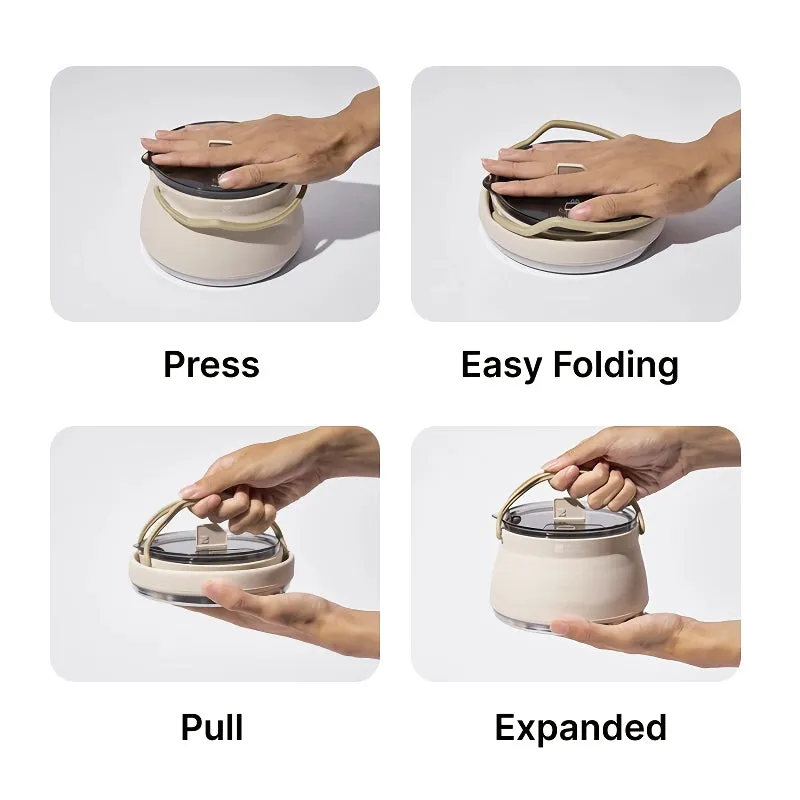 Press

Easy Folding

Pull

Expanded